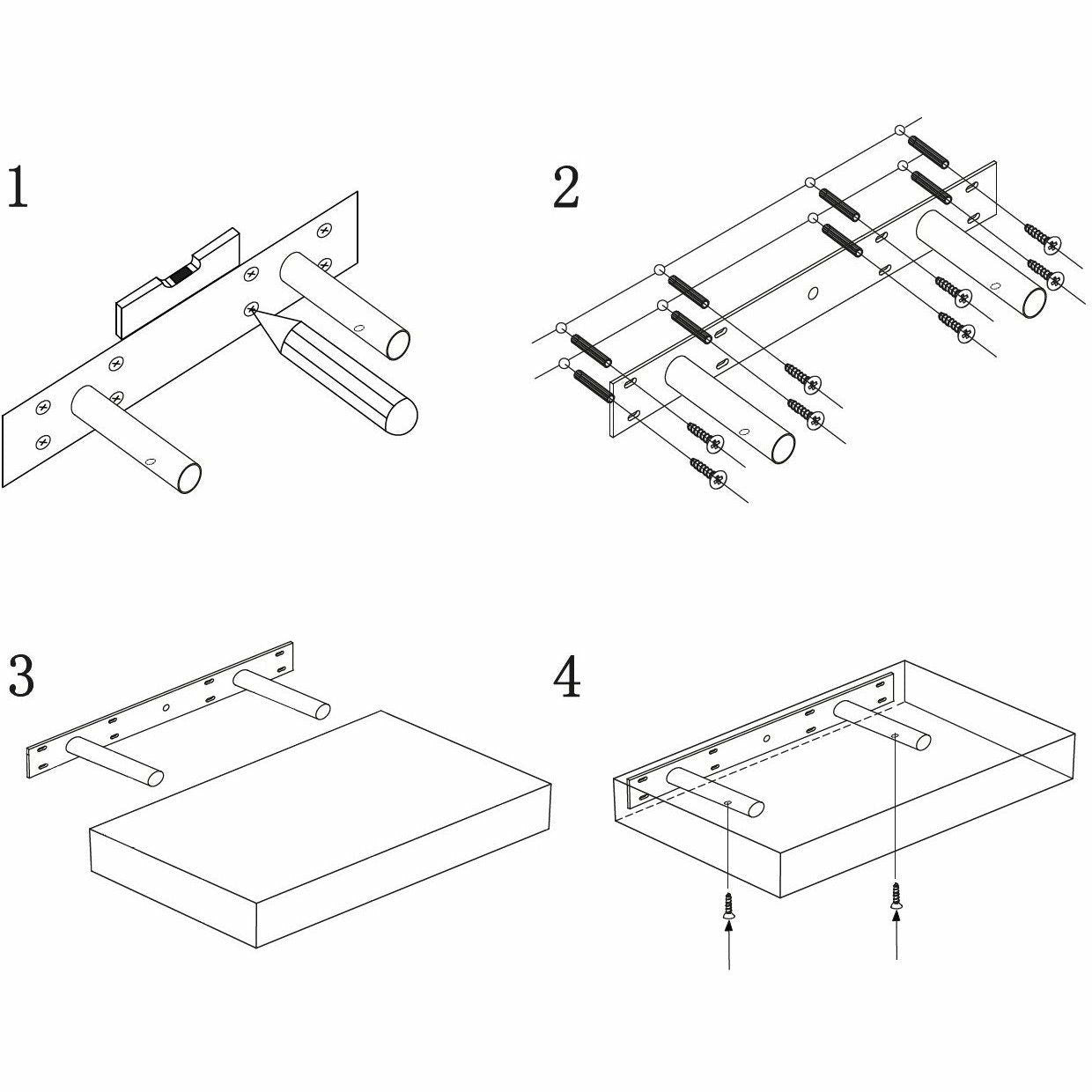 1

2

3

4