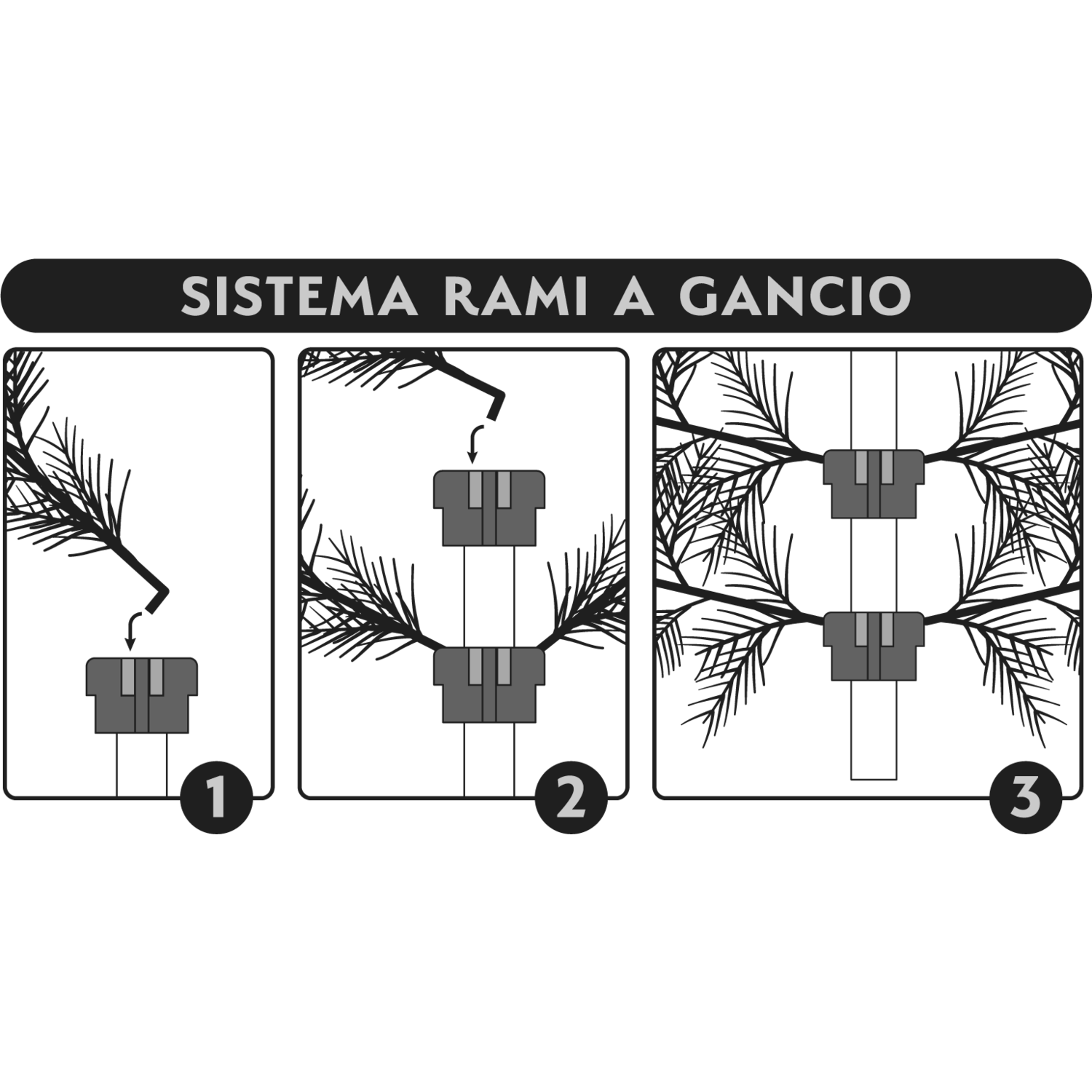 SISTEMA RAMI A GANCIO

1

2

3