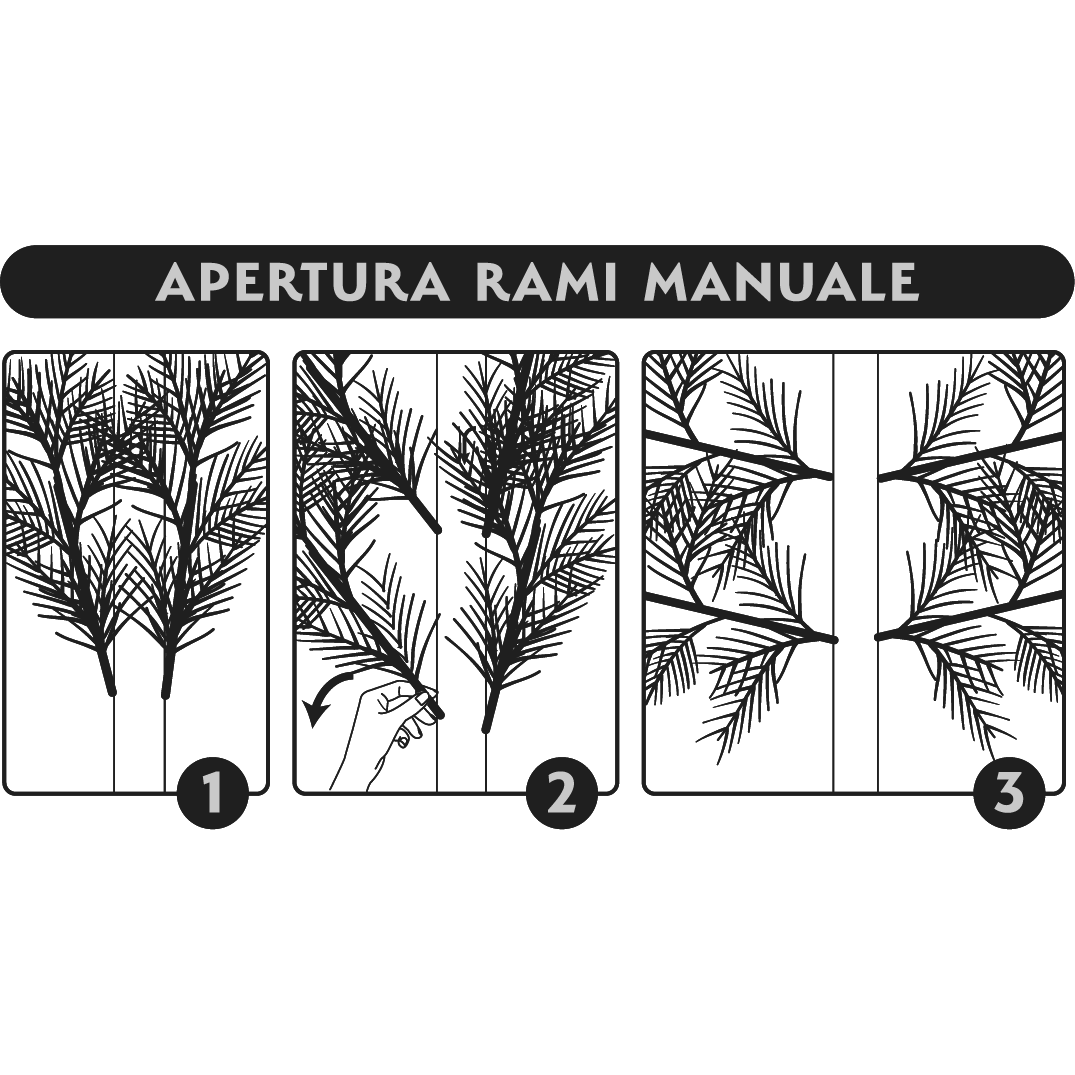 APERTURA RAMI MANUALE

1

2

3