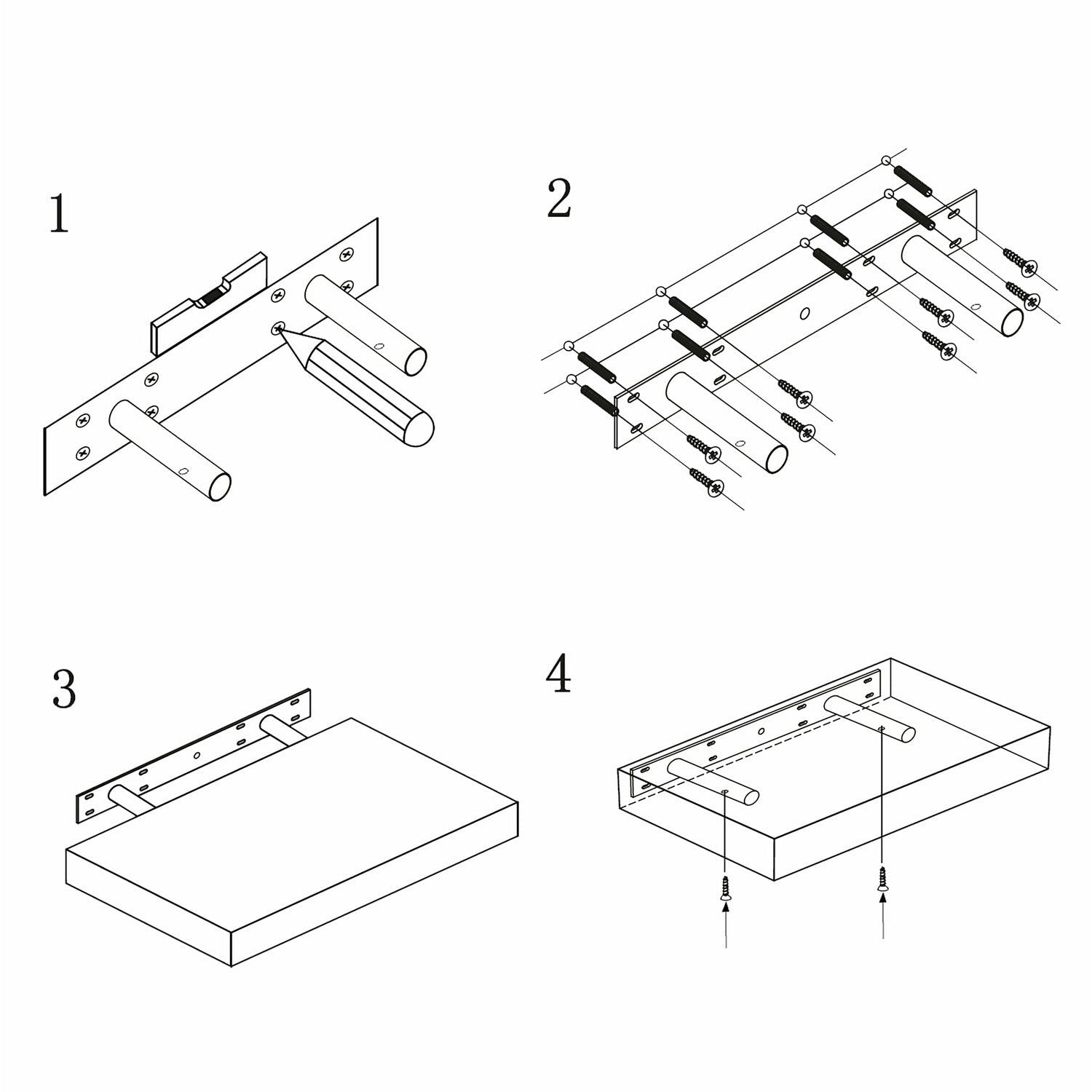 1

2

3

4