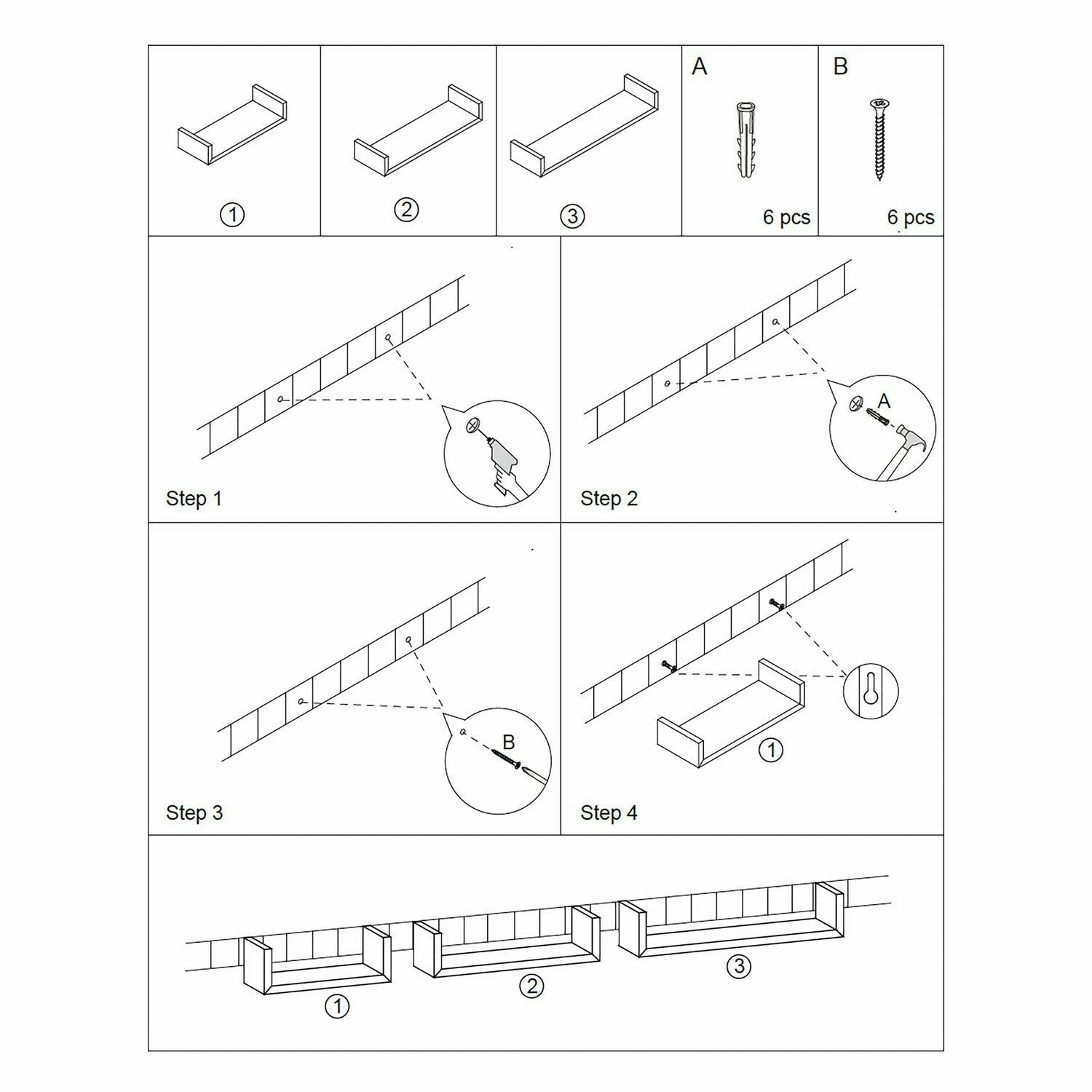 ①

②

③

A

6 pcs

B

6 pcs

Step 1

A

Step 2

B

Step 3

①

Step 4

①

②

③