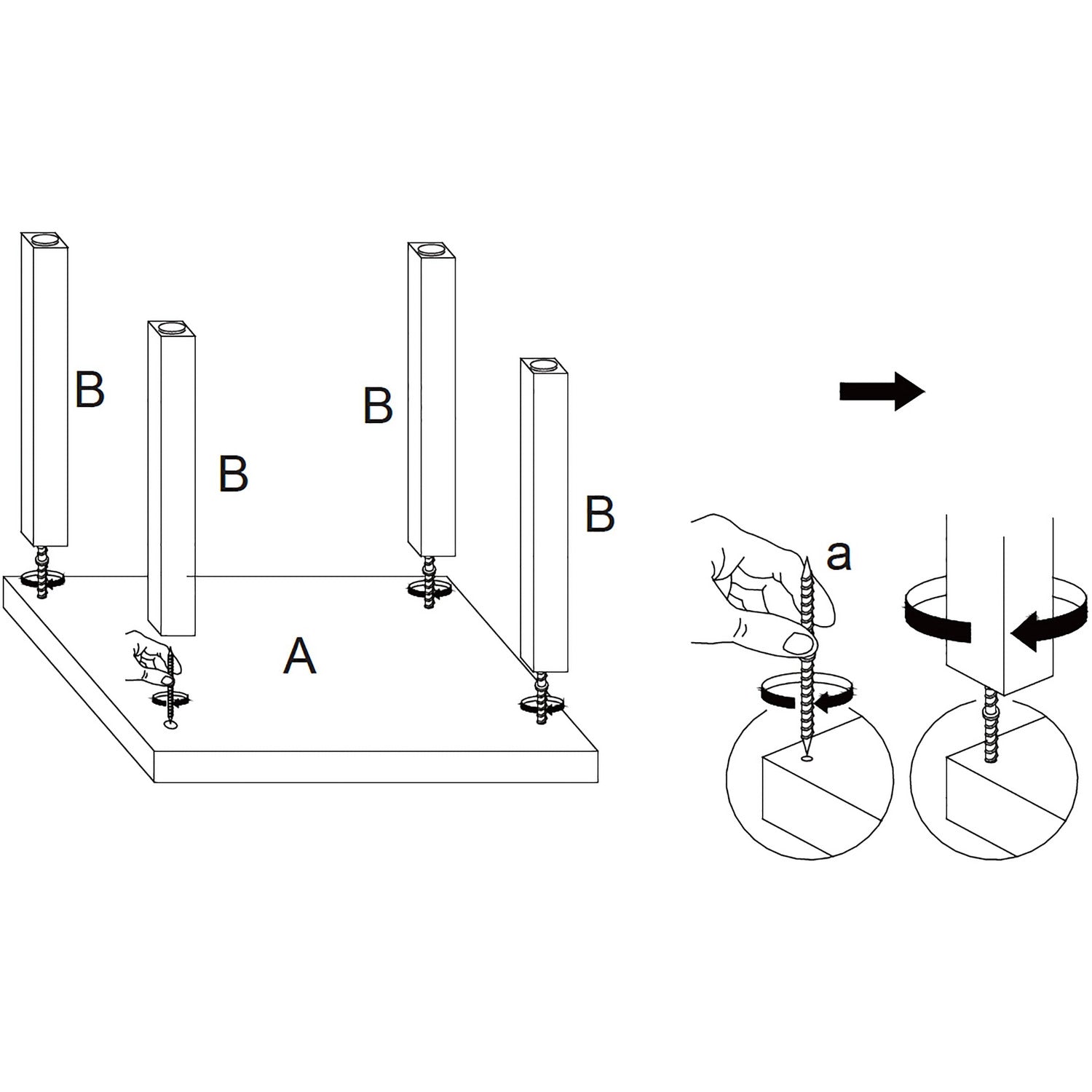 B
B
B
B
A
a