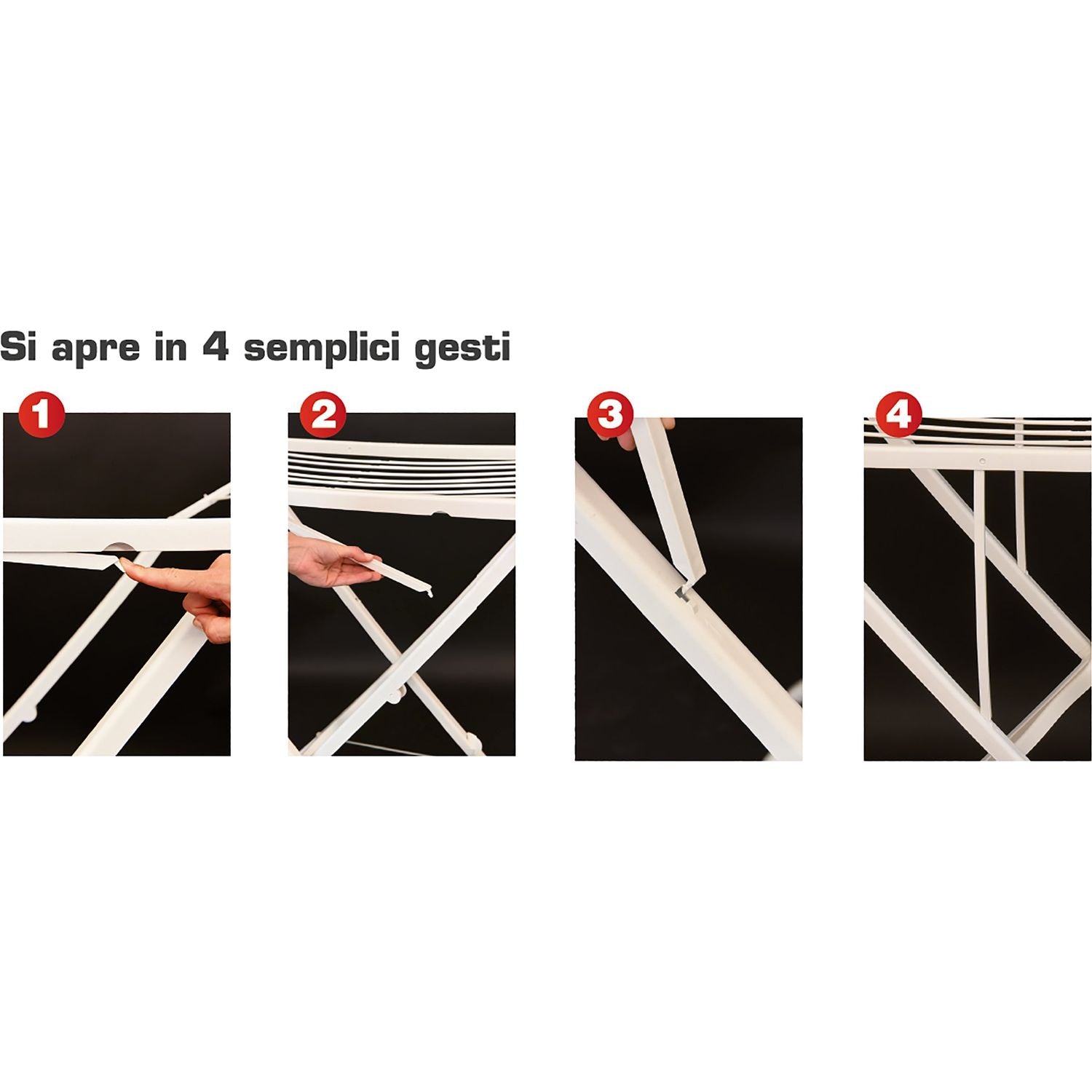 Si apre in 4 semplici gesti

1

2

3

4