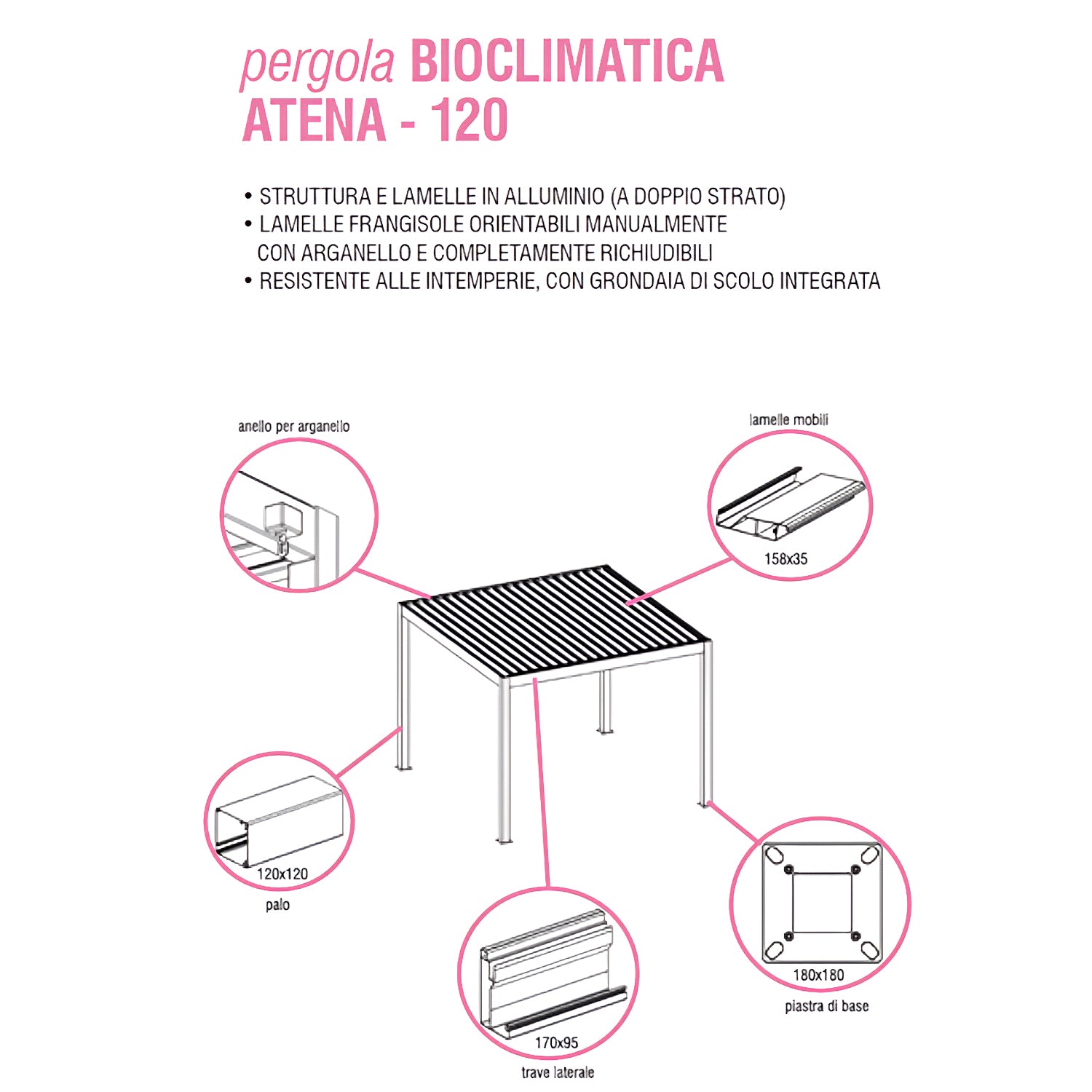 pergola BIOCLIMATICA
ATENA - 120

• STRUTTURA E LAMELLE IN ALLUMINIO (A DOPPIO STRATO)
• LAMELLE FRANGISOLE ORIENTABILI MANUALMENTE CON ARGANELLO E COMPLETAMENTE RICHIUDIBILI
• RESISTENTE ALLE INTEMPERIE, CON GRONDAIA DI SCOLO INTEGRATA

anello per arganello

lamelle mobili

158x35

120x120

palo

170x95

trave laterale

180x180

piastra di base