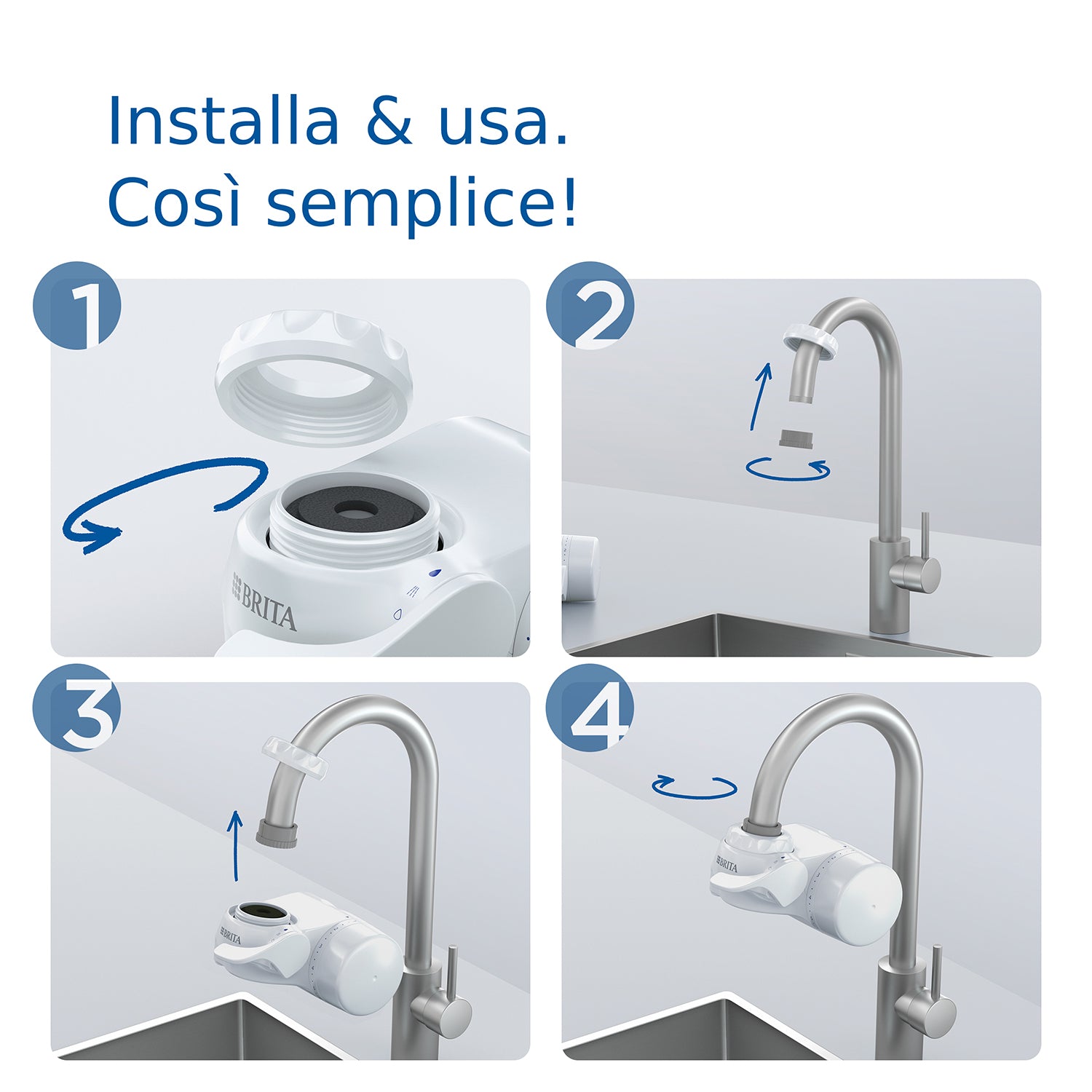 Installa & usa.
Così semplice!

1

BRITA

2

3

BRITA

4

BRITA