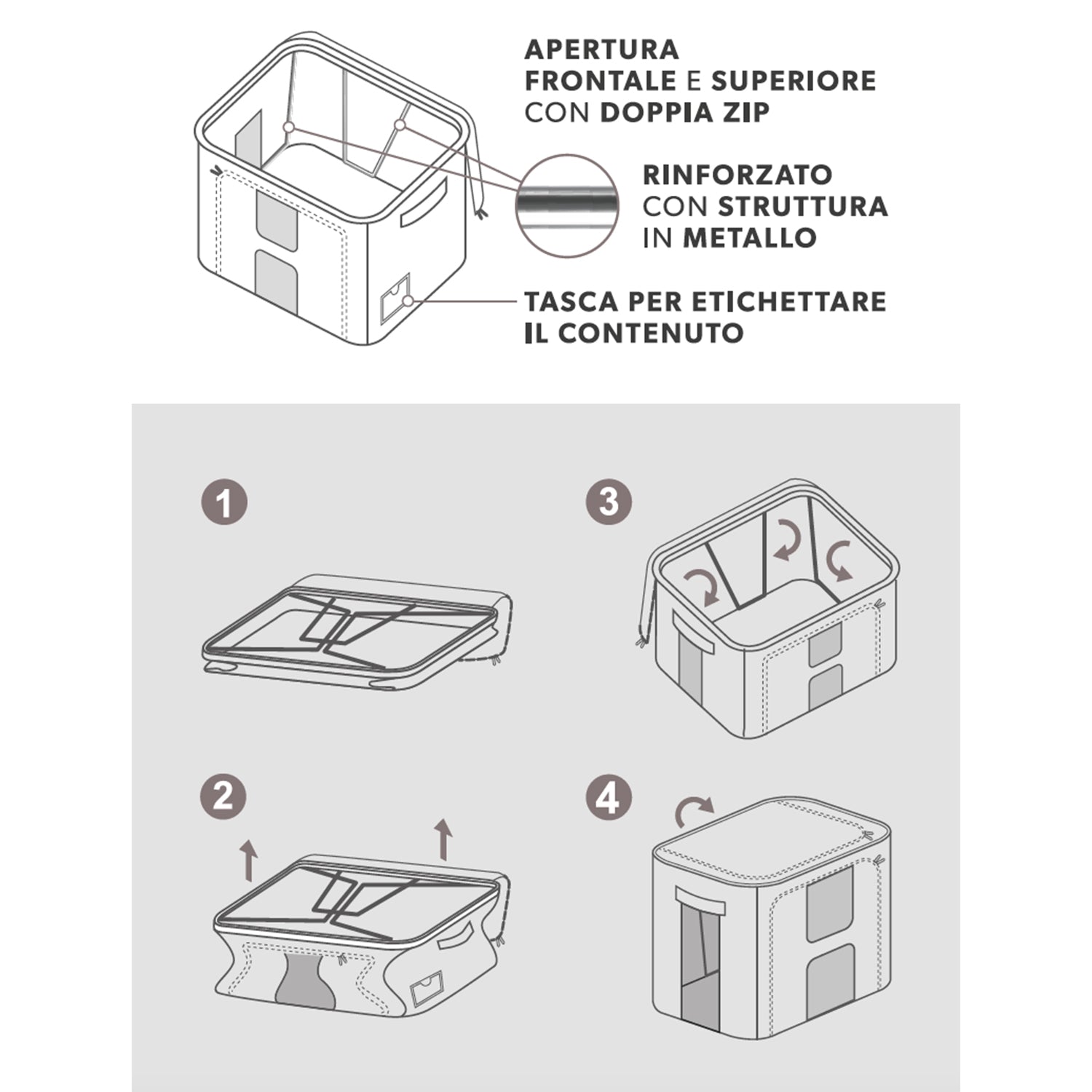 APERTURA FRONTALE E SUPERIORE CON DOPPIA ZIP

RINFORZATO CON STRUTTURA IN METALLO

TASCA PER ETICHETTARE IL CONTENUTO

1

3

2

4