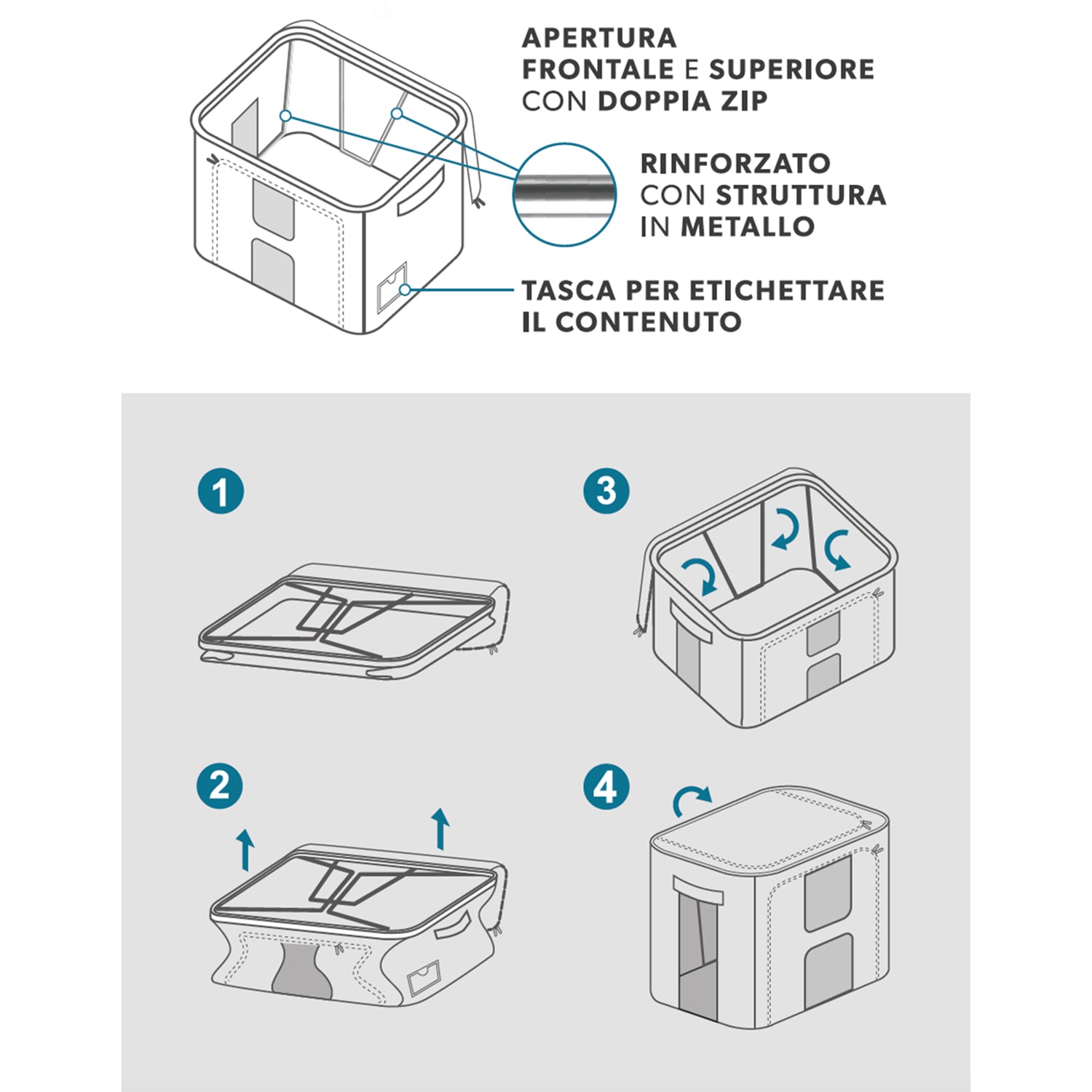 APERTURA FRONTALE E SUPERIORE CON DOPPIA ZIP

RINFORZATO CON STRUTTURA IN METALLO

TASCA PER ETICHETTARE IL CONTENUTO

1

3

2

4