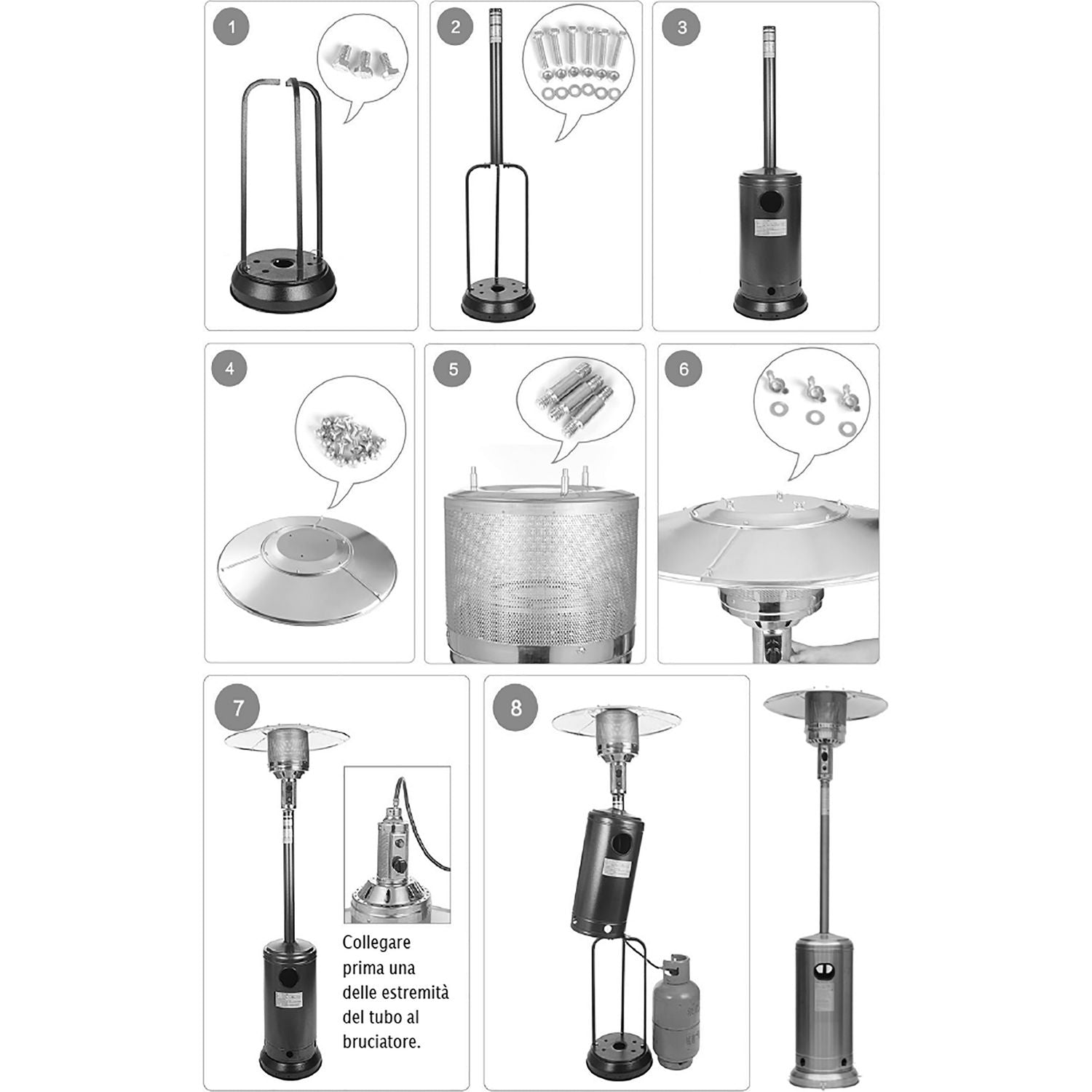 1

2

3

4

5

6

7

Collegare prima una delle estremità del tubo al bruciatore.

8