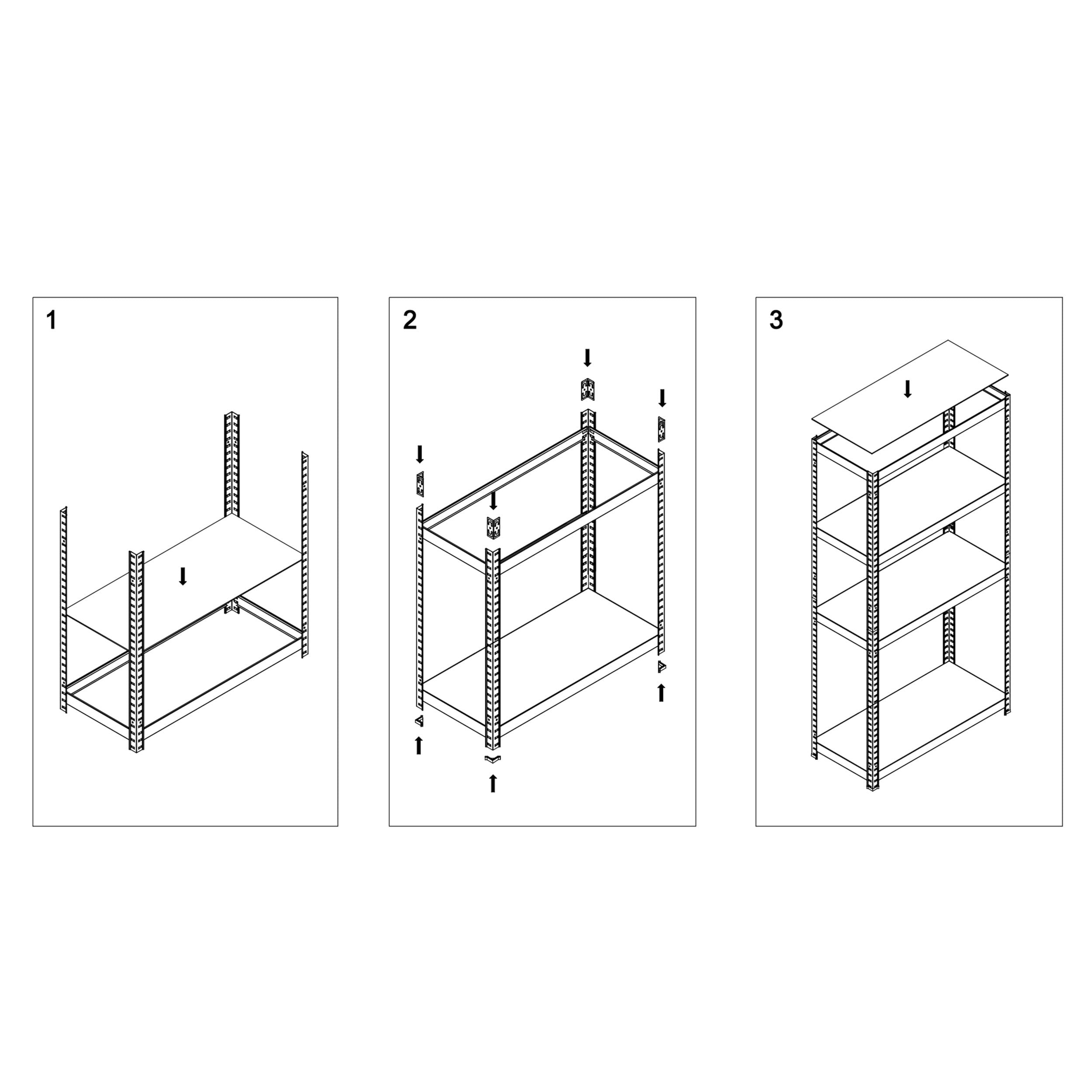 1

2

3