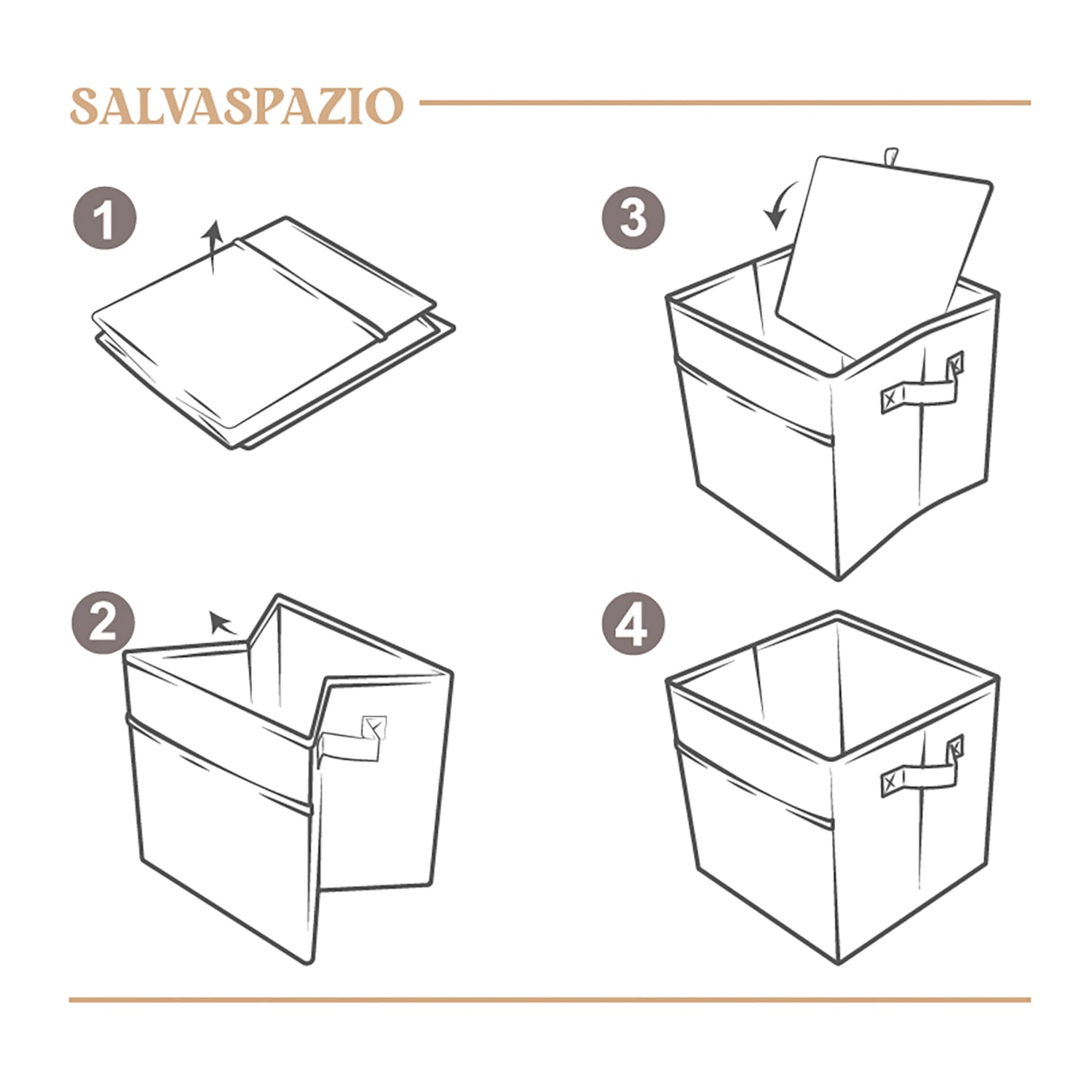 SALVASPAZIO

1

3

2

4